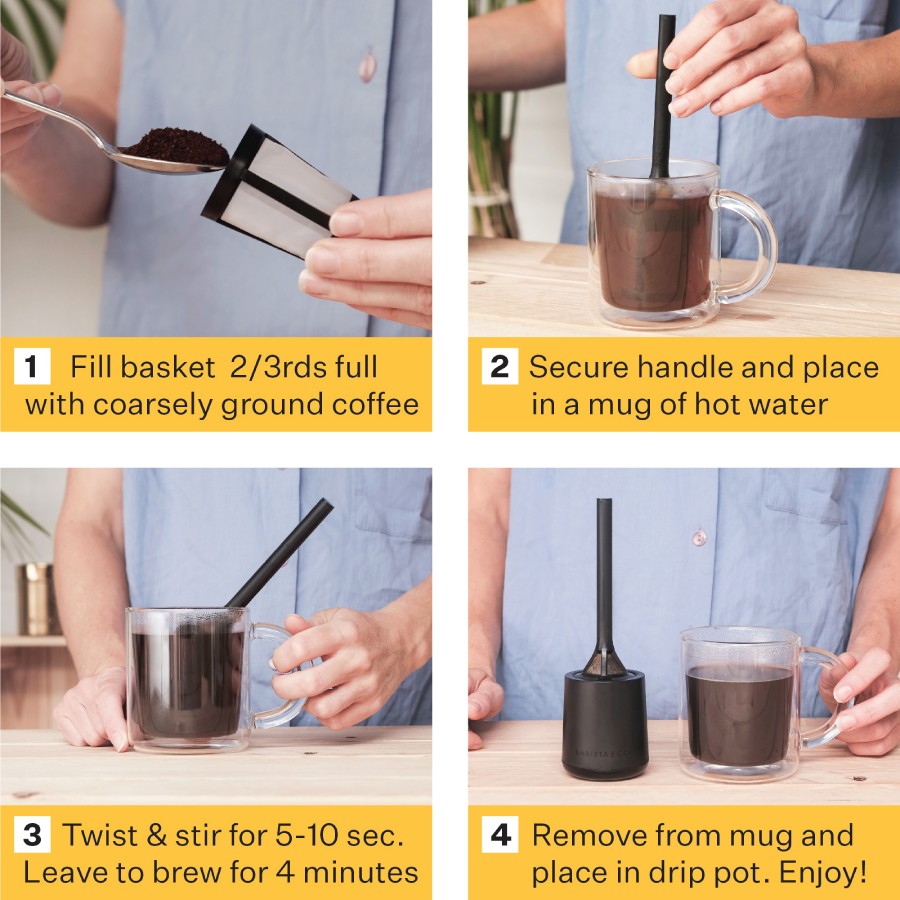 1 Fill basket 2/3rds full with coarsely ground coffee

2 Secure handle and place in a mug of hot water

3 Twist & stir for 5-10 sec. Leave to brew for 4 minutes

4 Remove from mug and place in drip pot. Enjoy!