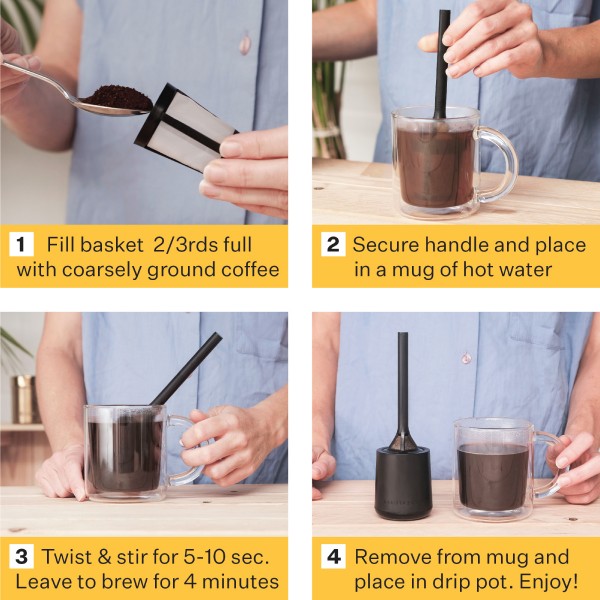 1 Fill basket 2/3rds full with coarsely ground coffee

2 Secure handle and place in a mug of hot water

3 Twist & stir for 5-10 sec. Leave to brew for 4 minutes

4 Remove from mug and place in drip pot. Enjoy!